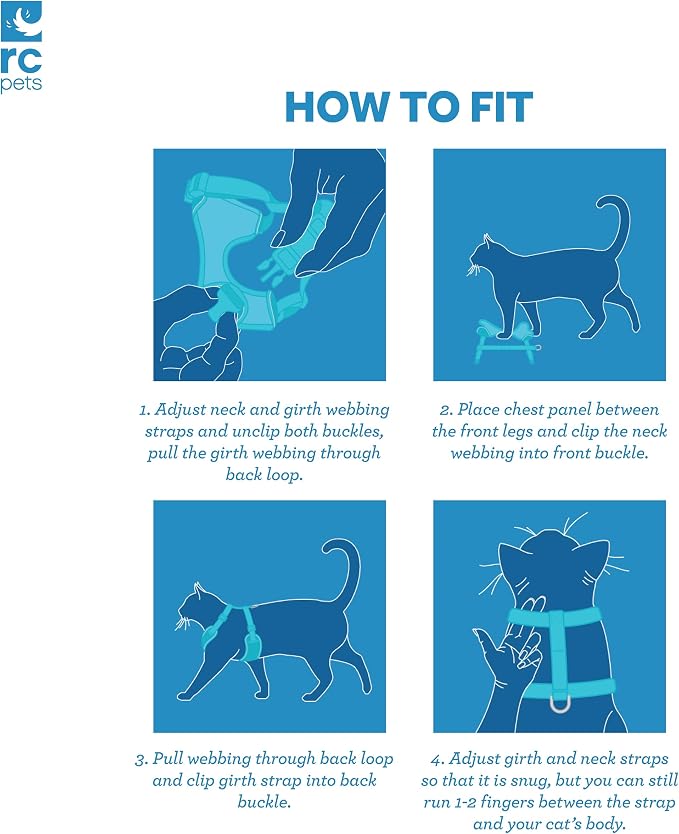 rc
pets

HOW TO FIT

1. Adjust neck and girth webbing straps and unclip both buckles, pull the girth webbing through back loop.

2. Place chest panel between the front legs and clip the neck webbing into front buckle.

3. Pull webbing through back loop and clip girth strap into back buckle.

4. Adjust girth and neck straps so that it is snug, but you can still run 1-2 fingers between the strap and your cat's body.