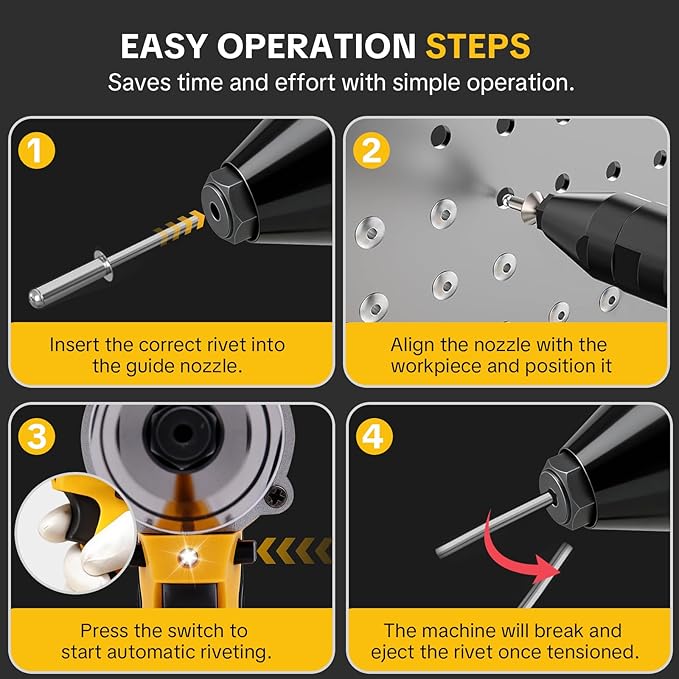 EASY OPERATION STEPS
Saves time and effort with simple operation.

1
Insert the correct rivet into the guide nozzle.

2
Align the nozzle with the workpiece and position it

3
Press the switch to start automatic riveting.

4
The machine will break and eject the rivet once tensioned.