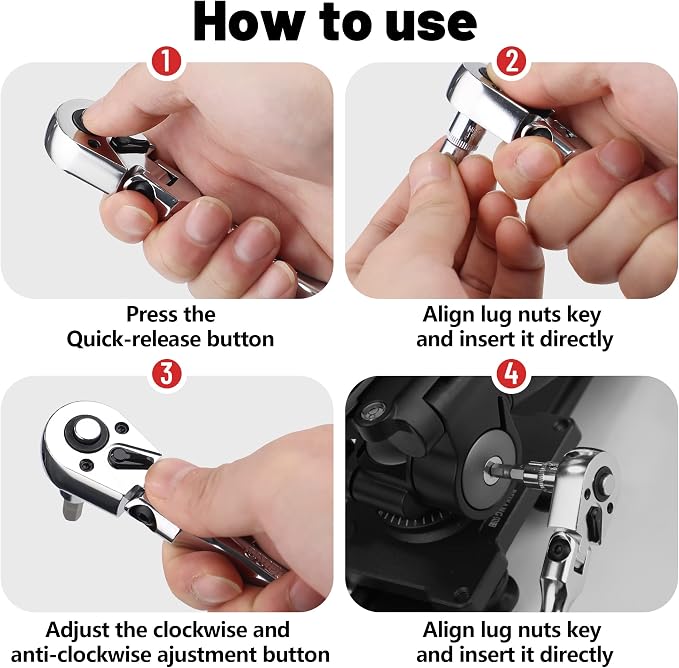 How to use

1

Press the Quick-release button

2

Align lug nuts key and insert it directly

3

Adjust the clockwise and anti-clockwise ajustment button

4

Align lug nuts key and insert it directly