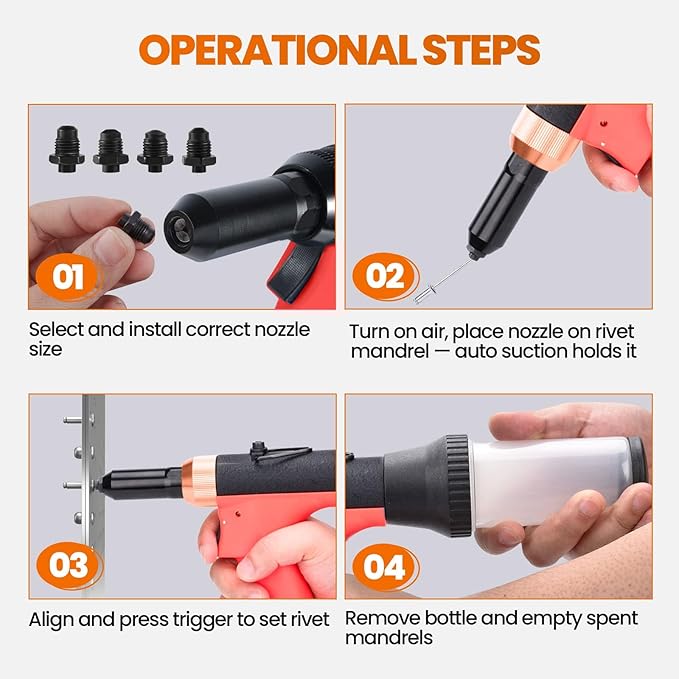 OPERATIONAL STEPS

01

Select and install correct nozzle size

02

Turn on air, place nozzle on rivet mandrel — auto suction holds it

03

Align and press trigger to set rivet

04

Remove bottle and empty spent mandrels