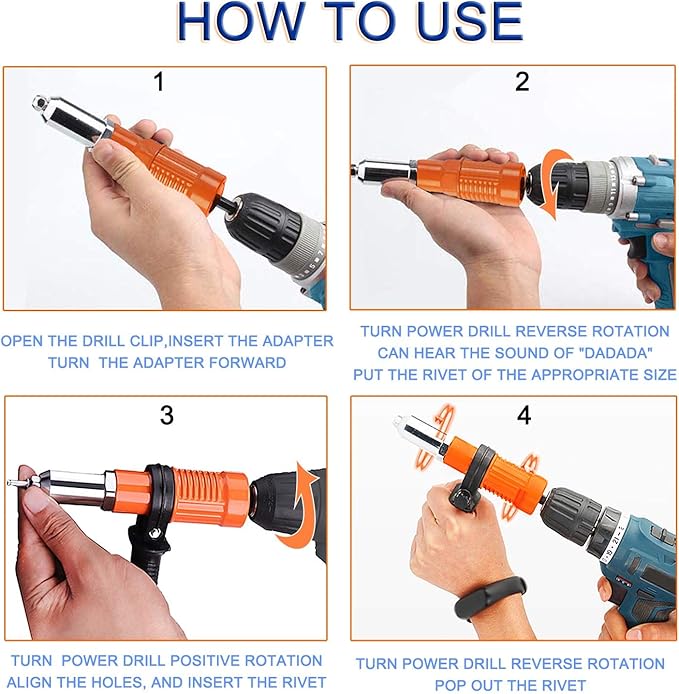 HOW TO USE

1

OPEN THE DRILL CLIP,INSERT THE ADAPTER TURN THE ADAPTER FORWARD

2

TURN POWER DRILL REVERSE ROTATION CAN HEAR THE SOUND OF "DADADA" PUT THE RIVET OF THE APPROPRIATE SIZE

3

TURN POWER DRILL POSITIVE ROTATION ALIGN THE HOLES, AND INSERT THE RIVET

4

TURN POWER DRILL REVERSE ROTATION POP OUT THE RIVET