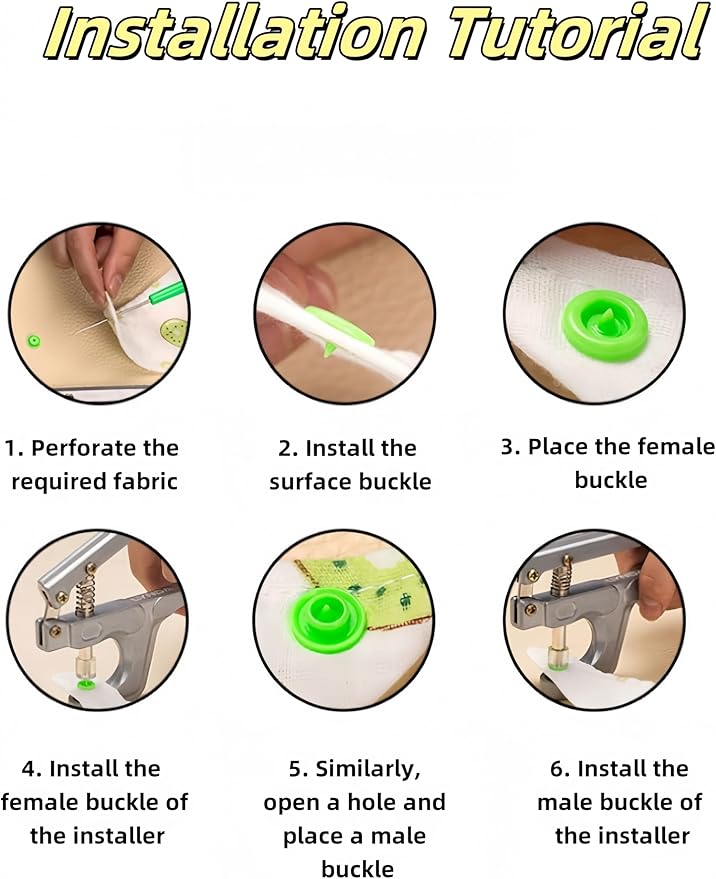 Installation Tutorial

1. Perforate the required fabric

2. Install the surface buckle

3. Place the female buckle

4. Install the female buckle of the installer

5. Similarly, open a hole and place a male buckle

6. Install the male buckle of the installer