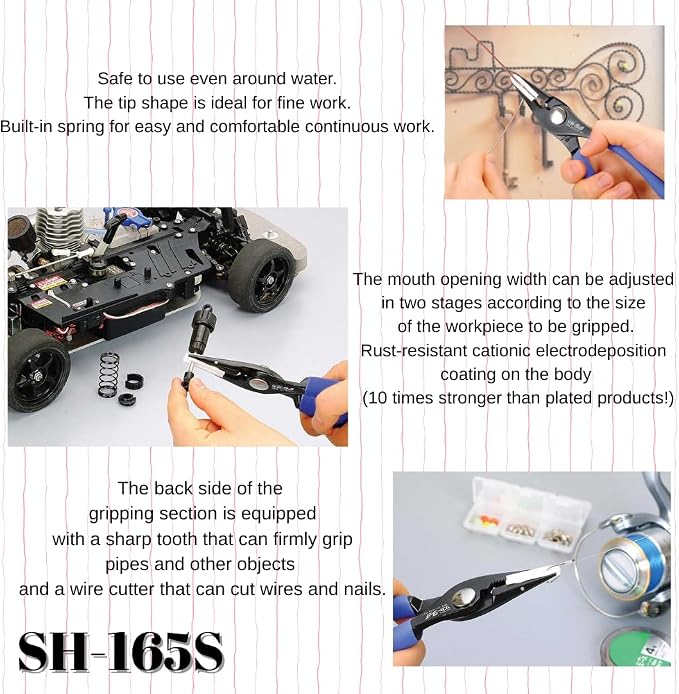 Safe to use even around water.
The tip shape is ideal for fine work.
Built-in spring for easy and comfortable continuous work.

The mouth opening width can be adjusted in two stages according to the size of the workpiece to be gripped.
Rust-resistant cationic electrodeposition coating on the body
(10 times stronger than plated products!)

The back side of the gripping section is equipped with a sharp tooth that can firmly grip pipes and other objects and a wire cutter that can cut wires and nails.

SH-165S