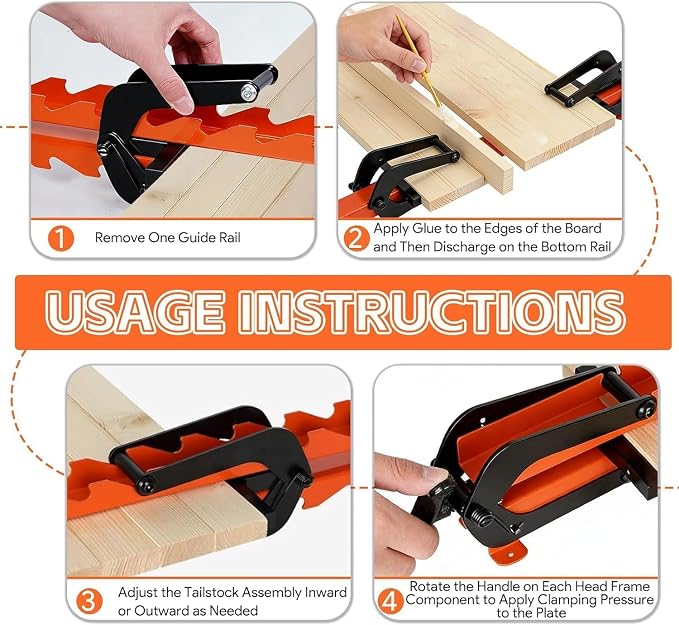 1 Remove One Guide Rail

2 Apply Glue to the Edges of the Board and Then Discharge on the Bottom Rail

USAGE INSTRUCTIONS

3 Adjust the Tailstock Assembly Inward or Outward as Needed

4 Rotate the Handle on Each Head Frame Component to Apply Clamping Pressure to the Plate