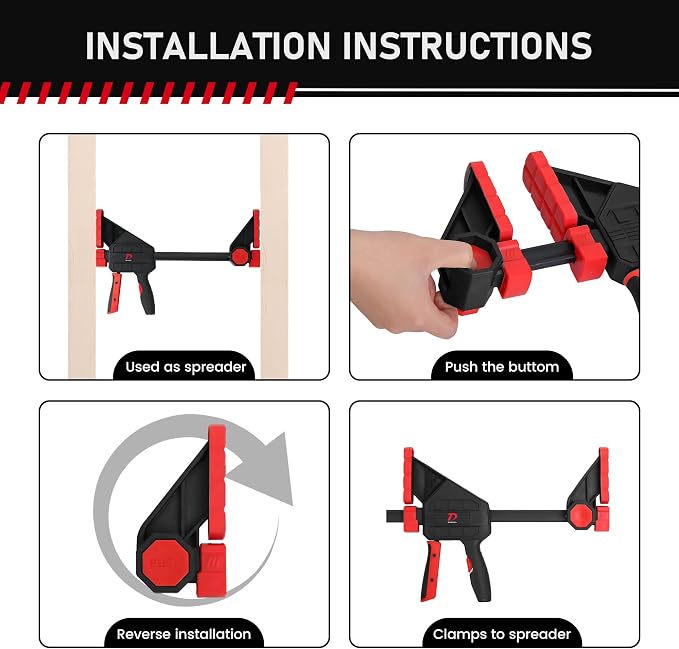 INSTALLATION INSTRUCTIONS

Used as spreader

Push the buttom

Reverse installation

Clamps to spreader