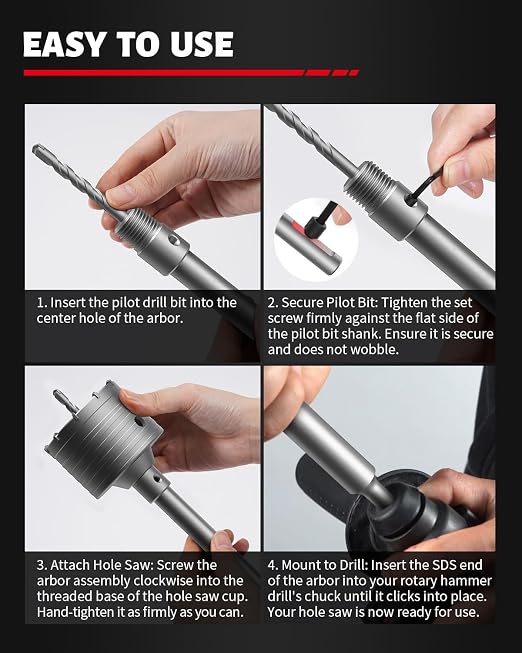 EASY TO USE

1. Insert the pilot drill bit into the center hole of the arbor.

2. Secure Pilot Bit: Tighten the set screw firmly against the flat side of the pilot bit shank. Ensure it is secure and does not wobble.

3. Attach Hole Saw: Screw the arbor assembly clockwise into the threaded base of the hole saw cup. Hand-tighten it as firmly as you can.

4. Mount to Drill: Insert the SDS end of the arbor into your rotary hammer drill's chuck until it clicks into place. Your hole saw is now ready for use.