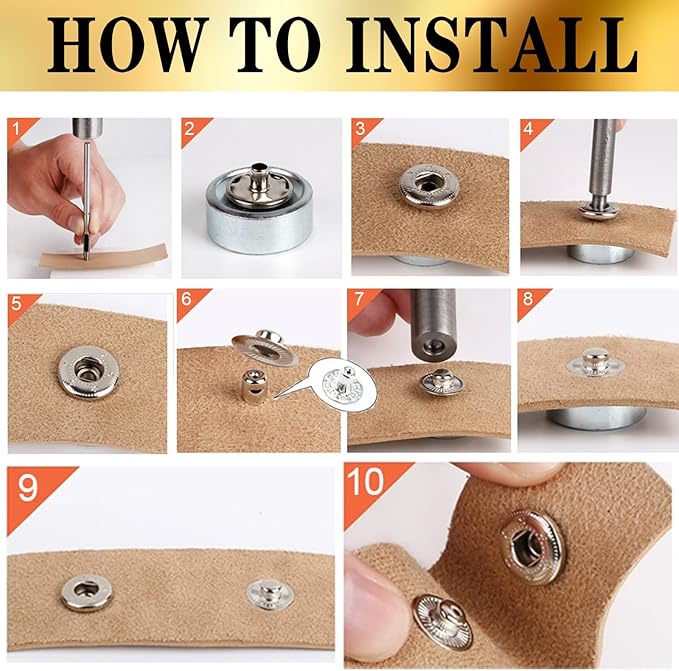 HOW TO INSTALL

1

2

3

4

5

6

7

8

9

10