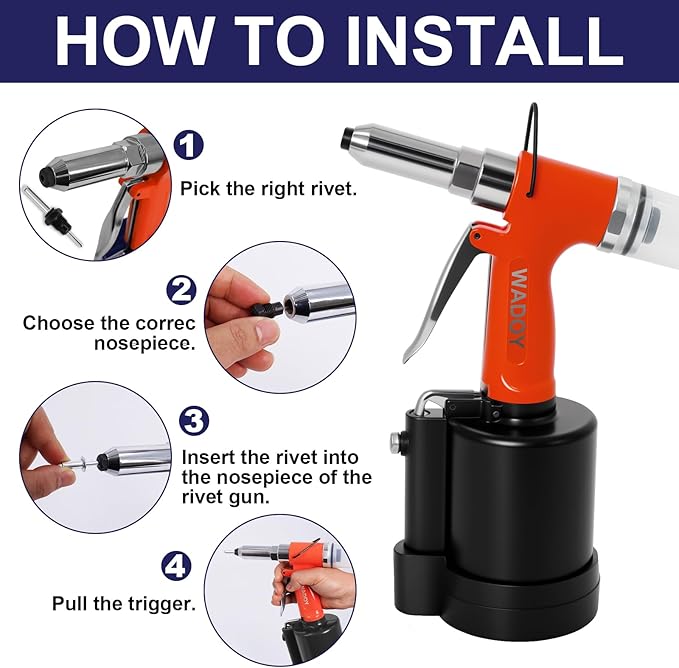 HOW TO INSTALL

1
Pick the right rivet.

2
Choose the correc nosepiece.

3
Insert the rivet into the nosepiece of the rivet gun.

4
Pull the trigger.

WADOY