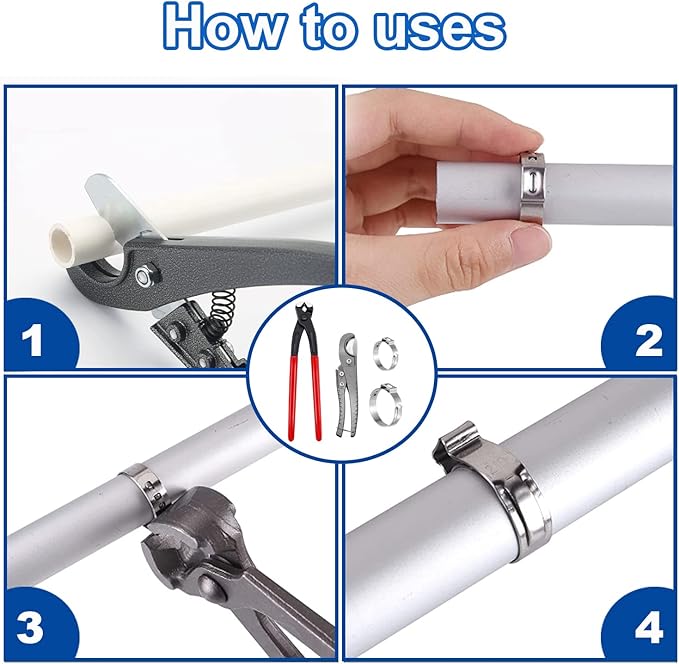 How to uses

1

2

3

4