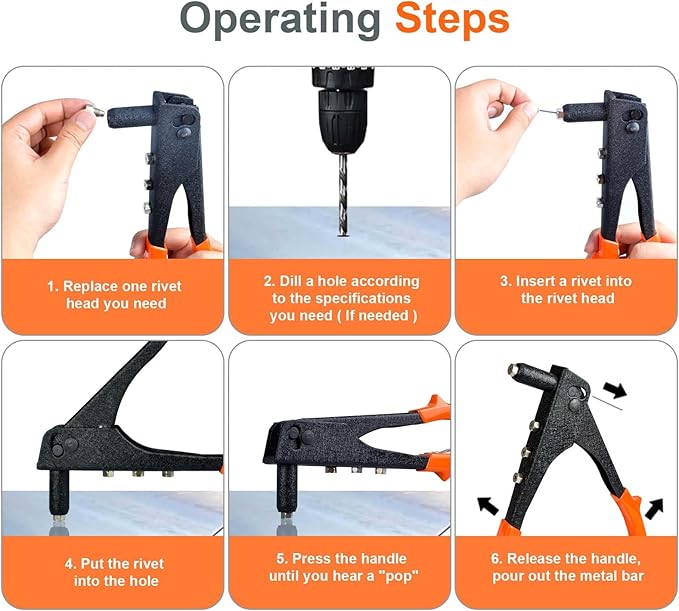 Operating Steps

1. Replace one rivet head you need

2. Dill a hole according to the specifications you need ( If needed )

3. Insert a rivet into the rivet head

4. Put the rivet into the hole

5. Press the handle until you hear a "pop"

6. Release the handle, pour out the metal bar