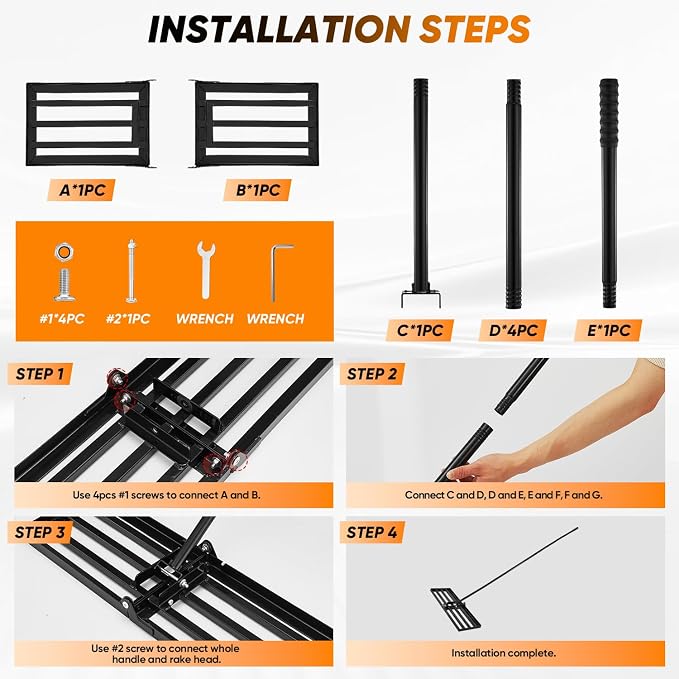 INSTALLATION STEPS

A*1PC

B*1PC

#1*4PC

#2*1PC

WRENCH

WRENCH

C*1PC

D*4PC

E*1PC

STEP 1

Use 4pcs #1 screws to connect A and B.

STEP 2

Connect C and D, D and E, E and F, F and G.

STEP 3

Use #2 screw to connect whole handle and rake head.

STEP 4

Installation complete.