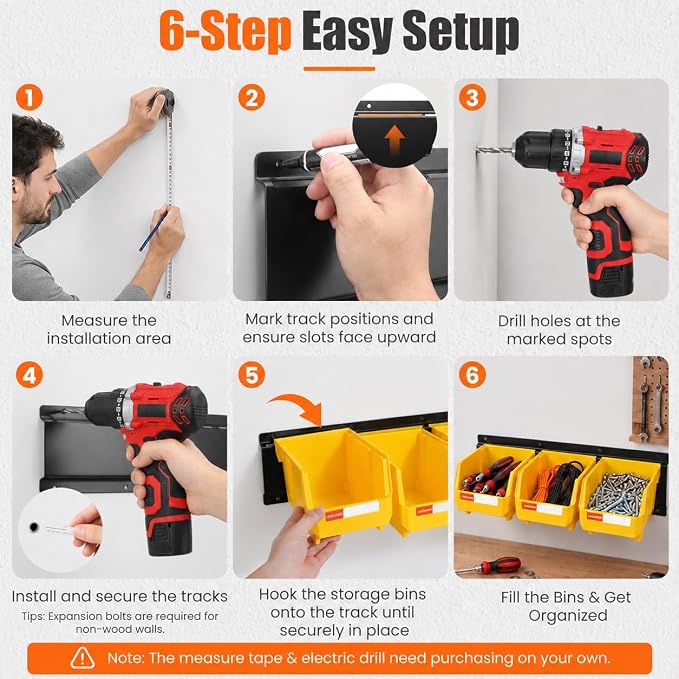 6-Step Easy Setup

1

Measure the installation area

2

Mark track positions and ensure slots face upward

3

Drill holes at the marked spots

4

Install and secure the tracks

Tips: Expansion bolts are required for non-wood walls.

5

Hook the storage bins onto the track until securely in place

6

Fill the Bins & Get Organized

Note: The measure tape & electric drill need purchasing on your own.