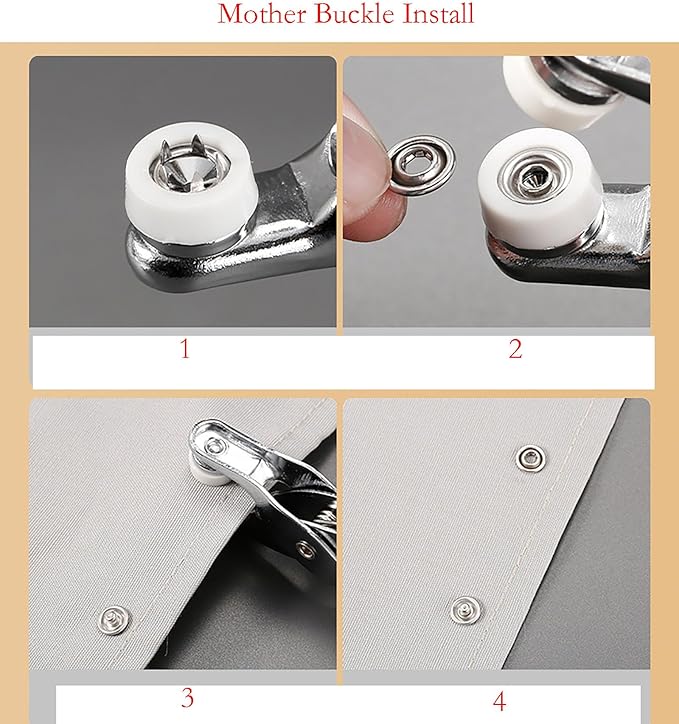 Mother Buckle Install

1

2

3

4