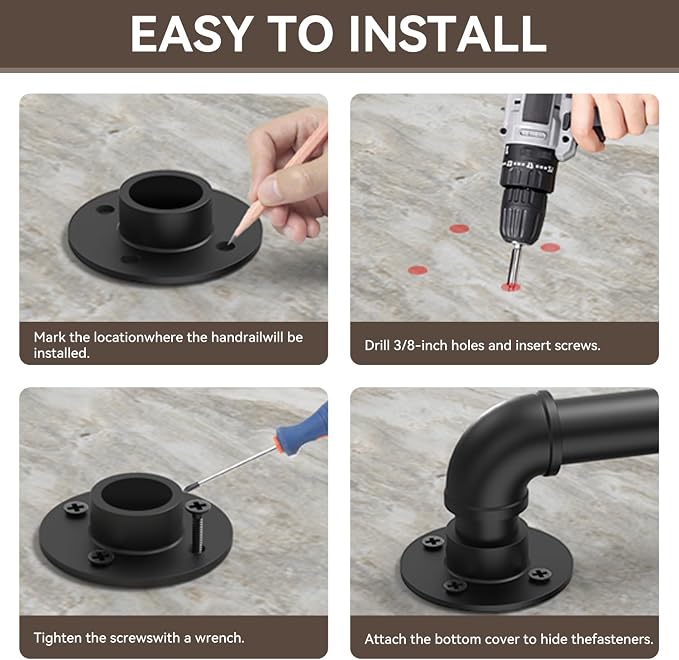 EASY TO INSTALL

Mark the locationwhere the handrailwill be installed.

Drill 3/8-inch holes and insert screws.

Tighten the screwswith a wrench.

Attach the bottom cover to hide thefasteners.