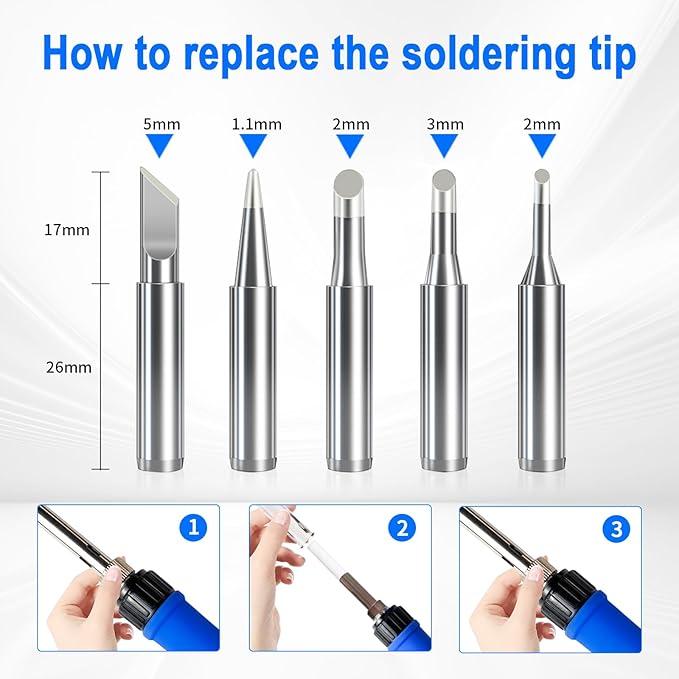 How to replace the soldering tip

5mm 1.1mm 2mm 3mm 2mm

17mm

26mm

1

2

3