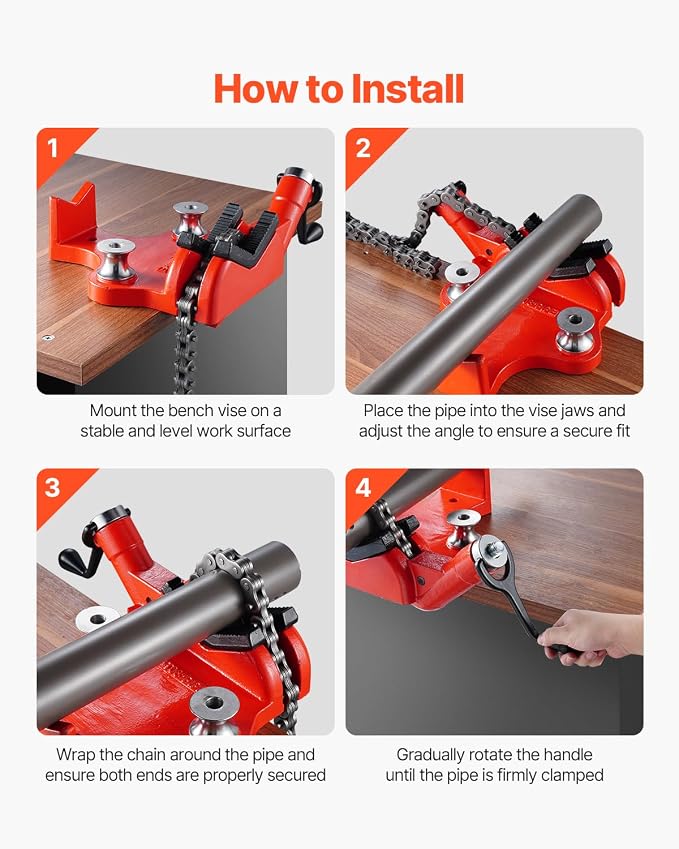 How to Install

1

Mount the bench vise on a stable and level work surface

2

Place the pipe into the vise jaws and adjust the angle to ensure a secure fit

3

Wrap the chain around the pipe and ensure both ends are properly secured

4

Gradually rotate the handle until the pipe is firmly clamped