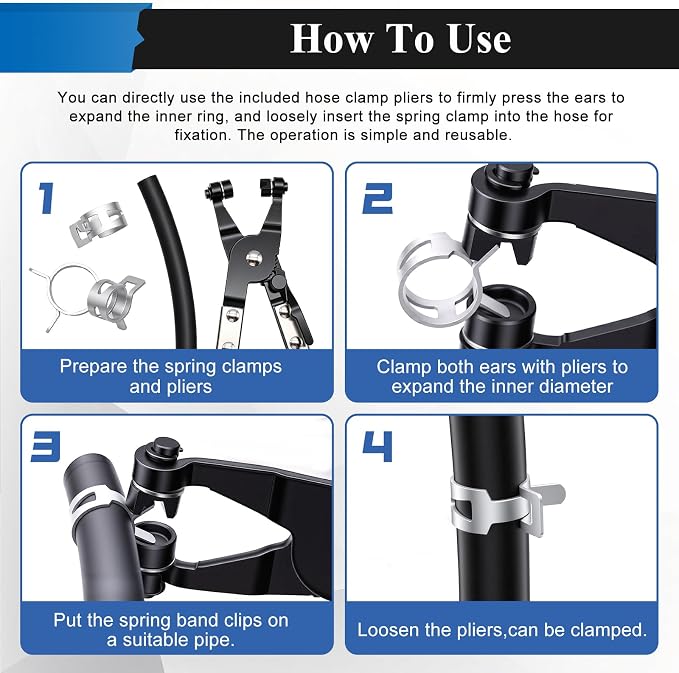 How To Use

You can directly use the included hose clamp pliers to firmly press the ears to expand the inner ring, and loosely insert the spring clamp into the hose for fixation. The operation is simple and reusable.

1

Prepare the spring clamps and pliers

2

Clamp both ears with pliers to expand the inner diameter

3

Put the spring band clips on a suitable pipe.

4

Loosen the pliers,can be clamped.