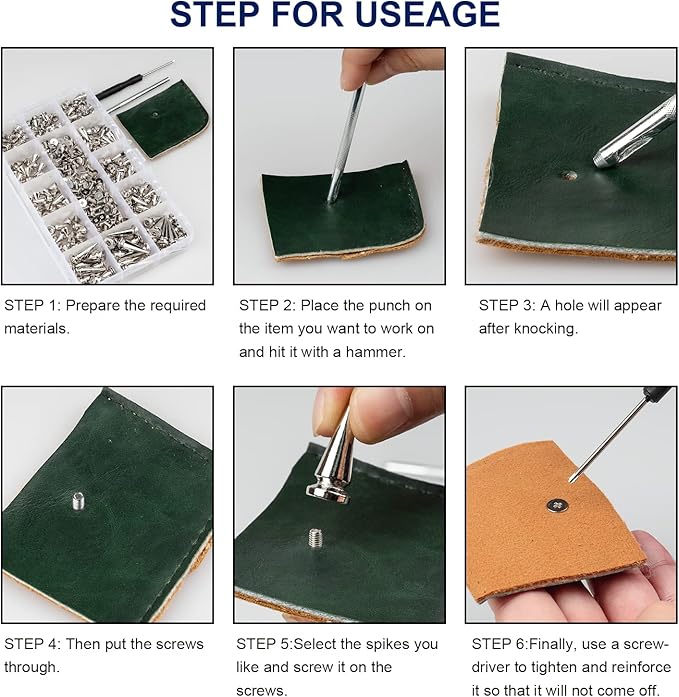 STEP FOR USEAGE

STEP 1: Prepare the required materials.

STEP 2: Place the punch on the item you want to work on and hit it with a hammer.

STEP 3: A hole will appear after knocking.

STEP 4: Then put the screws through.

STEP 5:Select the spikes you like and screw it on the screws.

STEP 6:Finally, use a screwdriver to tighten and reinforce it so that it will not come off.