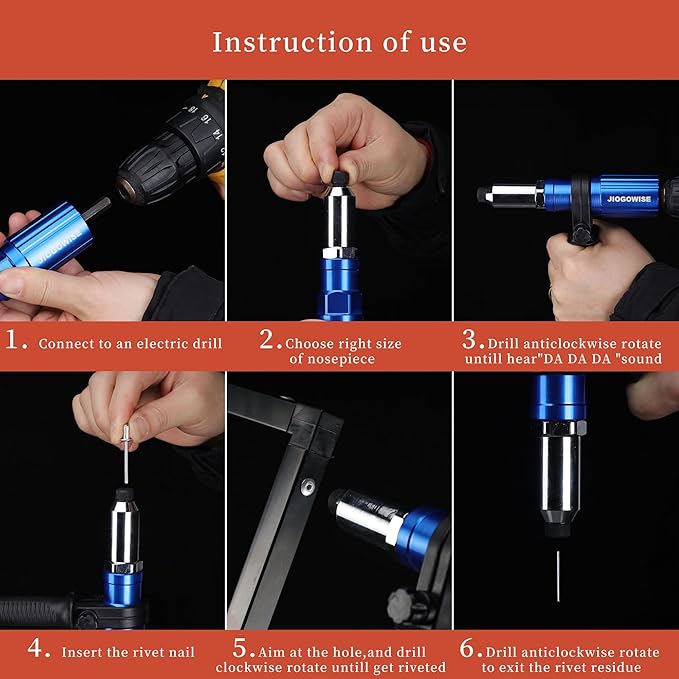 Instruction of use

JIOGOWISE

JIOGOWISE

1. Connect to an electric drill

2. Choose right size of nosepiece

3. Drill anticlockwise rotate untill hear"DA DA DA "sound

4. Insert the rivet nail

5. Aim at the hole,and drill clockwise rotate untill get riveted

6. Drill anticlockwise rotate to exit the rivet residue