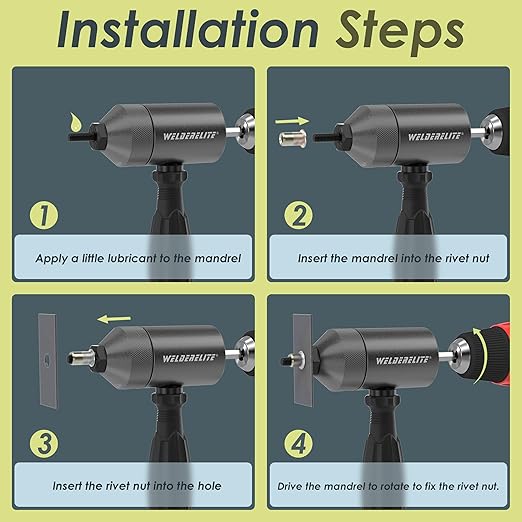 Installation Steps

WELDERELITE

1

Apply a little lubricant to the mandrel

WELDERELITE

2

Insert the mandrel into the rivet nut

WELDERELITE

3

Insert the rivet nut into the hole

WELDERELITE

4

Drive the mandrel to rotate to fix the rivet nut.