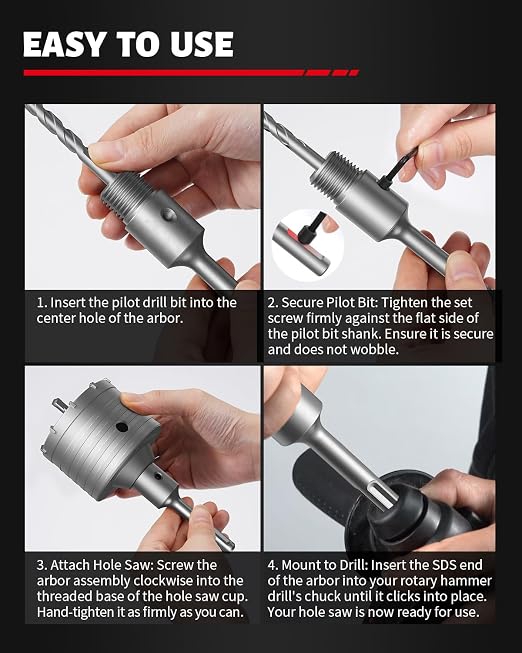 EASY TO USE

1. Insert the pilot drill bit into the center hole of the arbor.

2. Secure Pilot Bit: Tighten the set screw firmly against the flat side of the pilot bit shank. Ensure it is secure and does not wobble.

3. Attach Hole Saw: Screw the arbor assembly clockwise into the threaded base of the hole saw cup. Hand-tighten it as firmly as you can.

4. Mount to Drill: Insert the SDS end of the arbor into your rotary hammer drill's chuck until it clicks into place. Your hole saw is now ready for use.