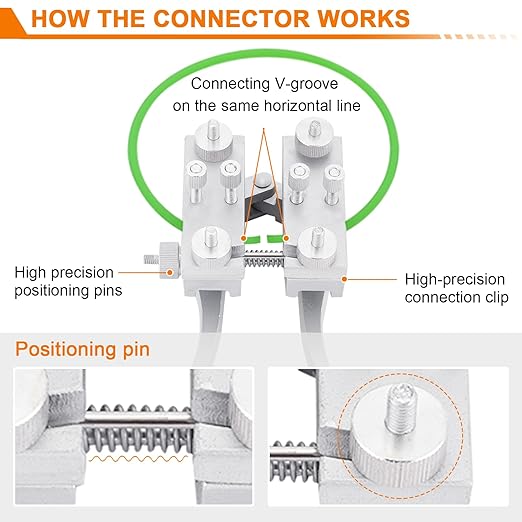 HOW THE CONNECTOR WORKS

Connecting V-groove on the same horizontal line

High precision positioning pins

High-precision connection clip

Positioning pin