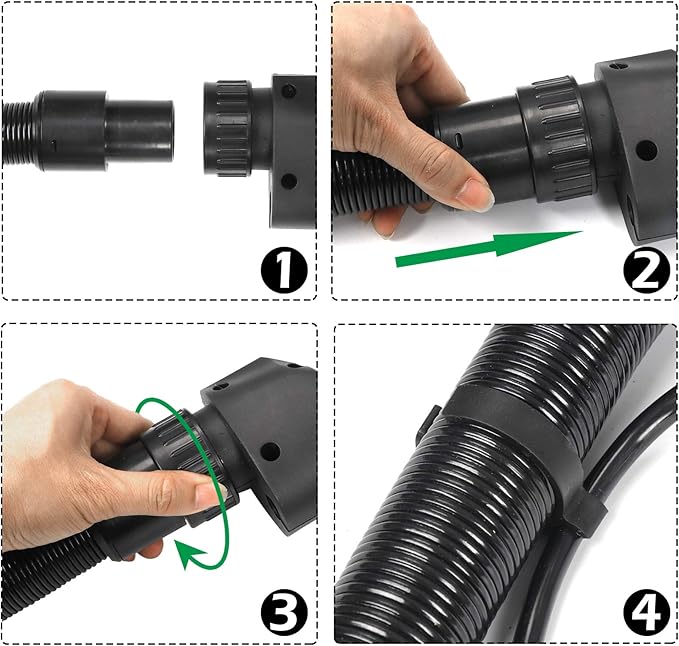 1

2

3

4