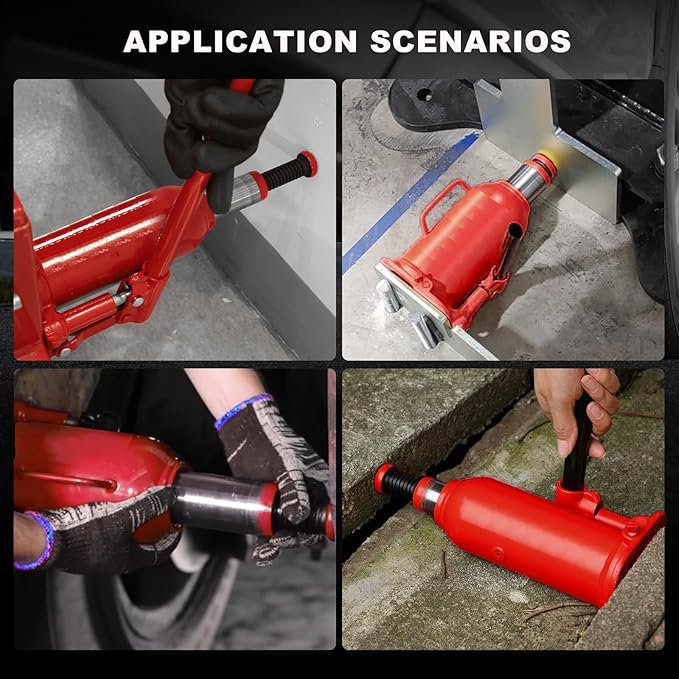 APPLICATION SCENARIOS