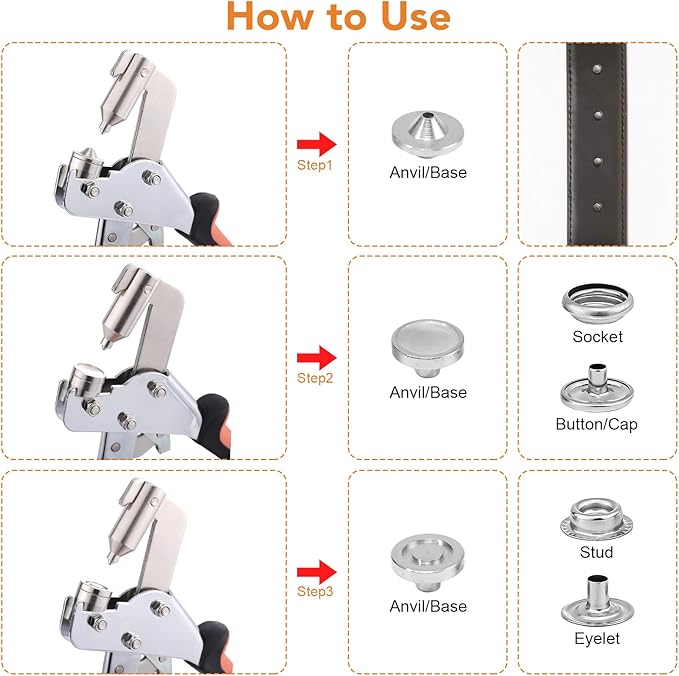 How to Use

Step1

Anvil/Base

Step2

Anvil/Base

Socket

Button/Cap

Step3

Anvil/Base

Stud

Eyelet