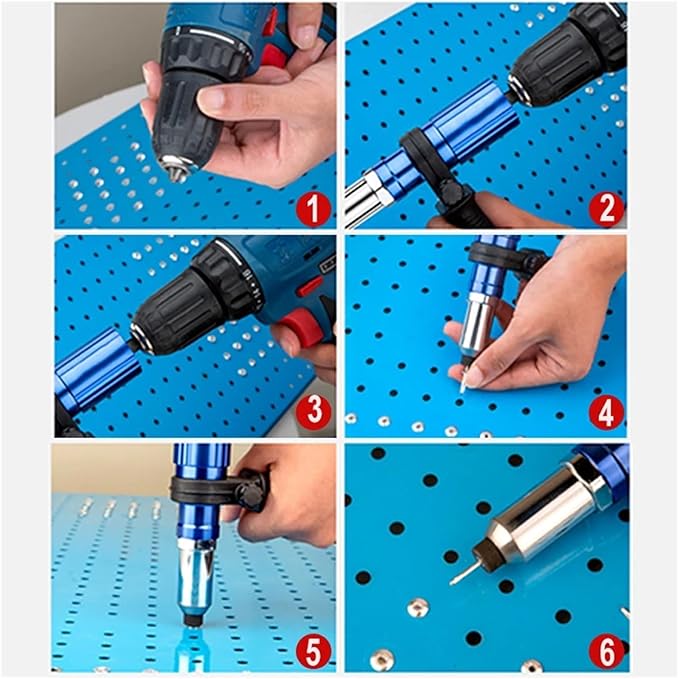 1
2
3
4
5
6