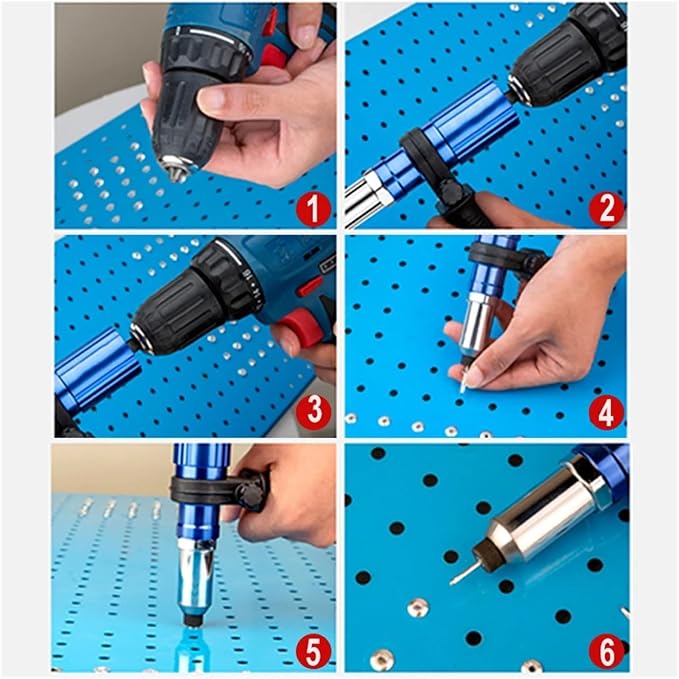 1

2

3

4

5

6