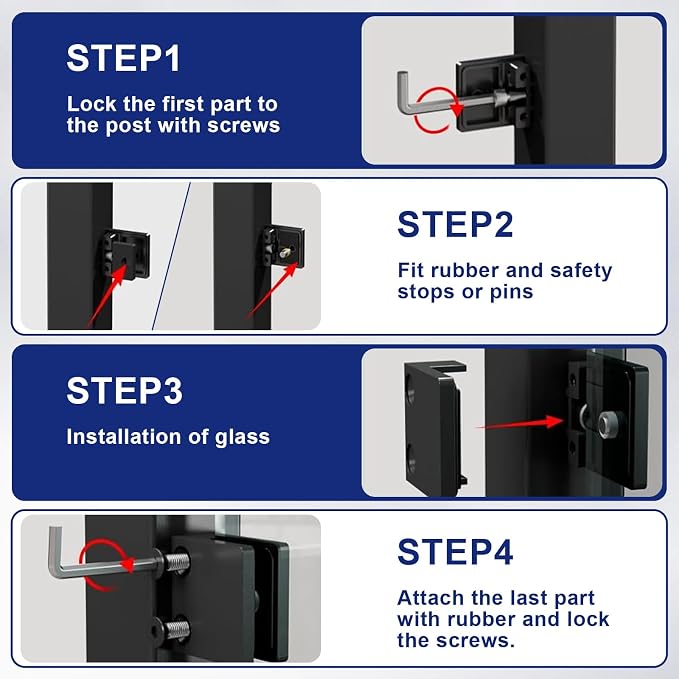 STEP1

Lock the first part to the post with screws

STEP2

Fit rubber and safety stops or pins

STEP3

Installation of glass

STEP4

Attach the last part with rubber and lock the screws.