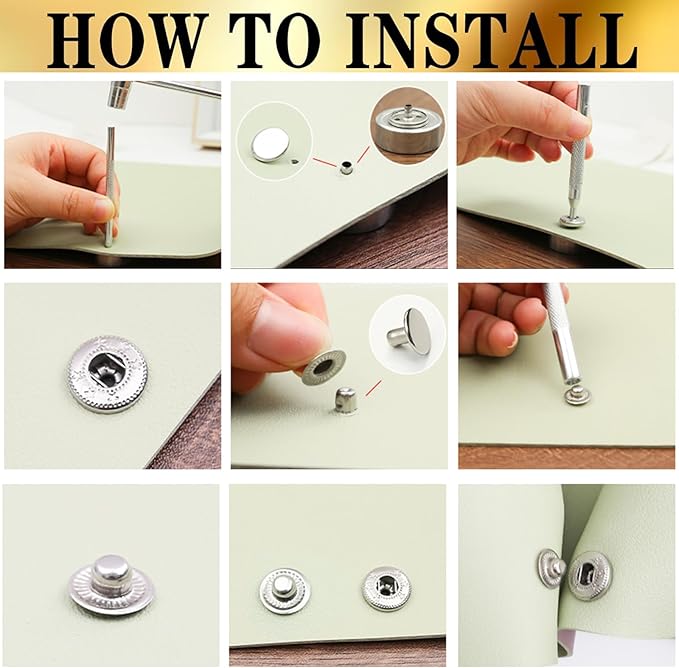 HOW TO INSTALL