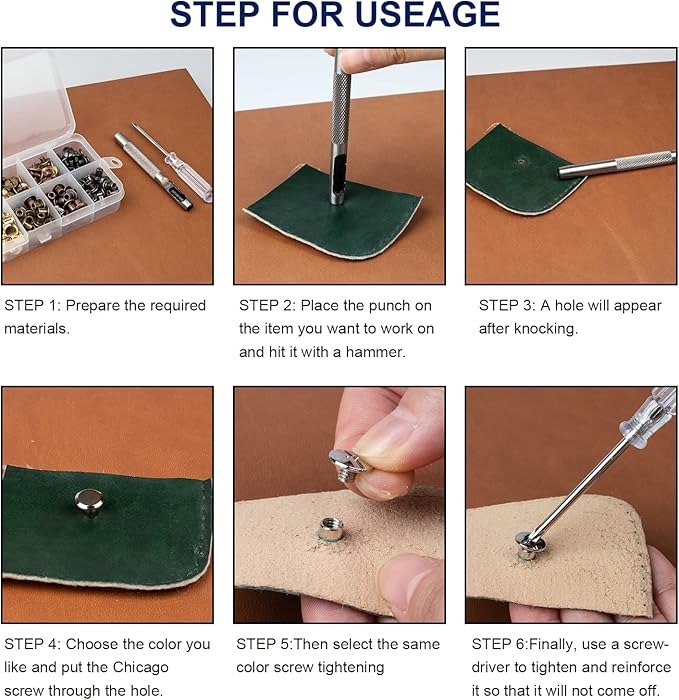 STEP FOR USEAGE

STEP 1: Prepare the required materials.

STEP 2: Place the punch on the item you want to work on and hit it with a hammer.

STEP 3: A hole will appear after knocking.

STEP 4: Choose the color you like and put the Chicago screw through the hole.

STEP 5:Then select the same color screw tightening

STEP 6:Finally, use a screwdriver to tighten and reinforce it so that it will not come off.