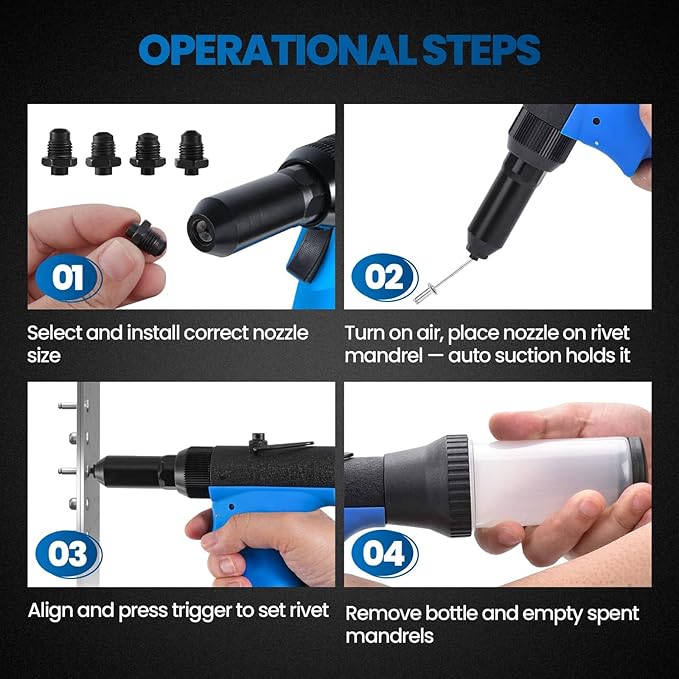 OPERATIONAL STEPS

01

Select and install correct nozzle size

02

Turn on air, place nozzle on rivet mandrel — auto suction holds it

03

Align and press trigger to set rivet

04

Remove bottle and empty spent mandrels