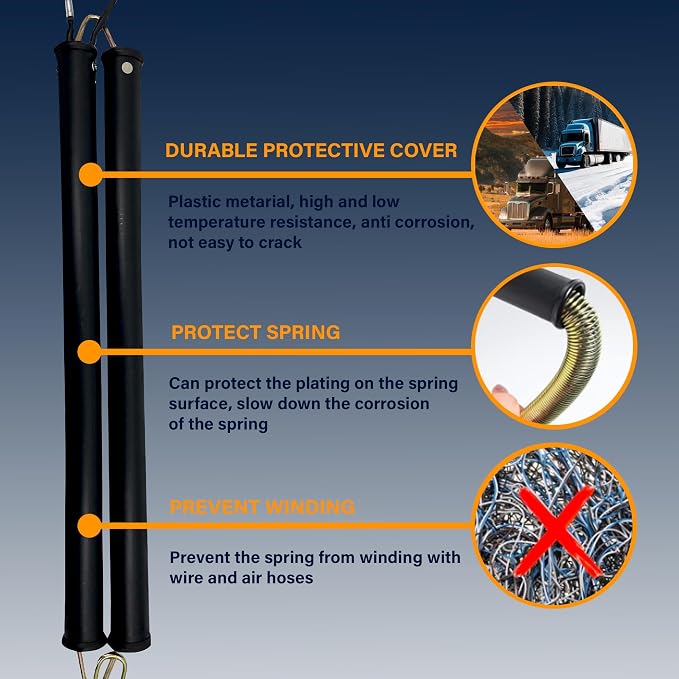 DURABLE PROTECTIVE COVER

Plastic metarial, high and low temperature resistance, anti corrosion, not easy to crack

PROTECT SPRING

Can protect the plating on the spring surface, slow down the corrosion of the spring

PREVENT WINDING

Prevent the spring from winding with wire and air hoses