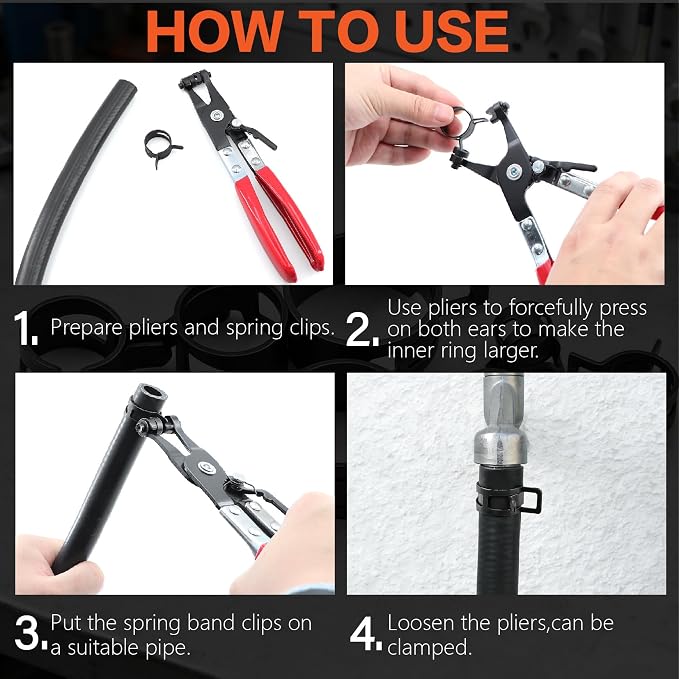 HOW TO USE

1. Prepare pliers and spring clips.

2. Use pliers to forcefully press on both ears to make the inner ring larger.

3. Put the spring band clips on a suitable pipe.

4. Loosen the pliers,can be clamped.