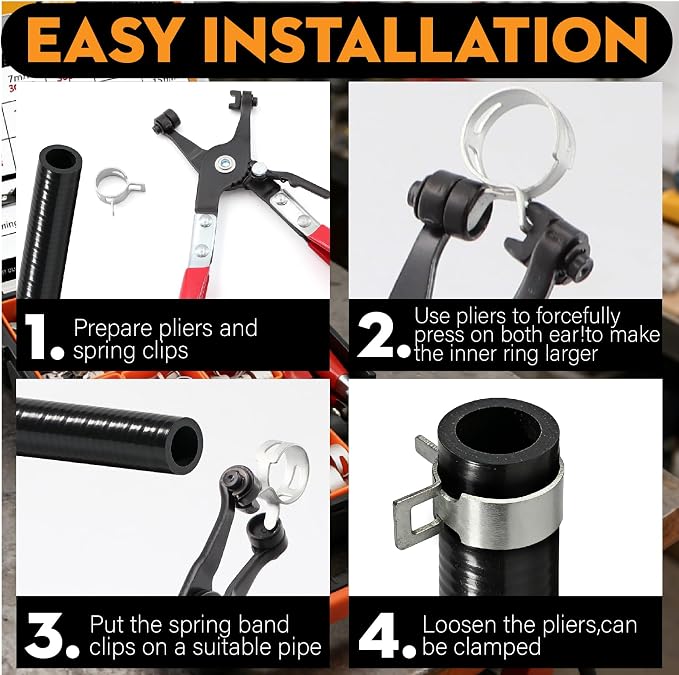 EASY INSTALLATION

1. Prepare pliers and spring clips

2. Use pliers to forcefully press on both ear!to make the inner ring larger

3. Put the spring band clips on a suitable pipe

4. Loosen the pliers,can be clamped