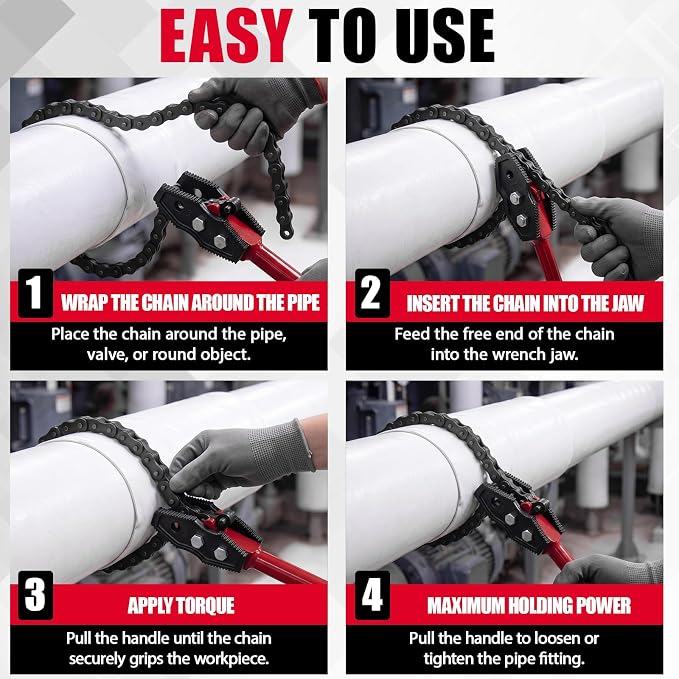 EASY TO USE

1
WRAP THE CHAIN AROUND THE PIPE
Place the chain around the pipe, valve, or round object.

2
INSERT THE CHAIN INTO THE JAW
Feed the free end of the chain into the wrench jaw.

3
APPLY TORQUE
Pull the handle until the chain securely grips the workpiece.

4
MAXIMUM HOLDING POWER
Pull the handle to loosen or tighten the pipe fitting.