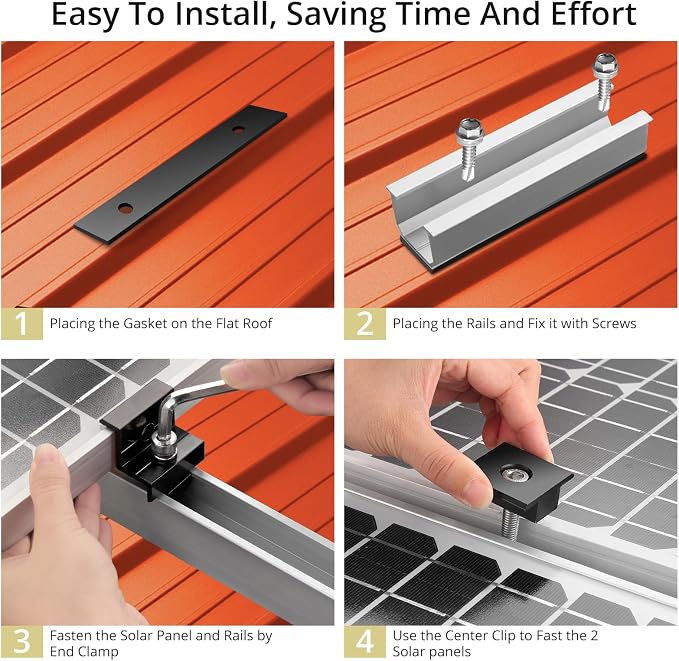 Easy To Install, Saving Time And Effort

1 Placing the Gasket on the Flat Roof

2 Placing the Rails and Fix it with Screws

3 Fasten the Solar Panel and Rails by End Clamp

4 Use the Center Clip to Fast the 2 Solar panels