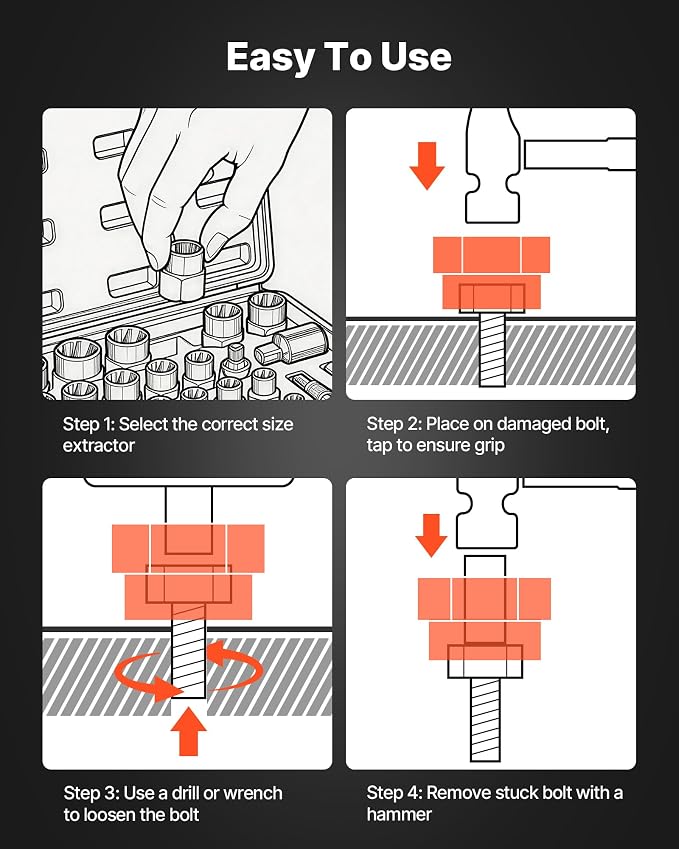 Easy To Use

Step 1: Select the correct size extractor

Step 2: Place on damaged bolt, tap to ensure grip

Step 3: Use a drill or wrench to loosen the bolt

Step 4: Remove stuck bolt with a hammer