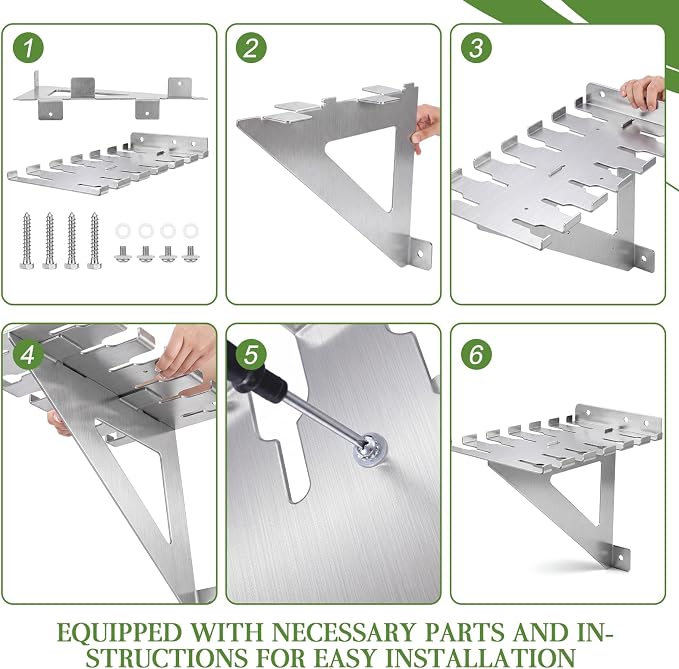 1

2

3

4

5

6

EQUIPPED WITH NECESSARY PARTS AND INSTRUCTIONS FOR EASY INSTALLATION