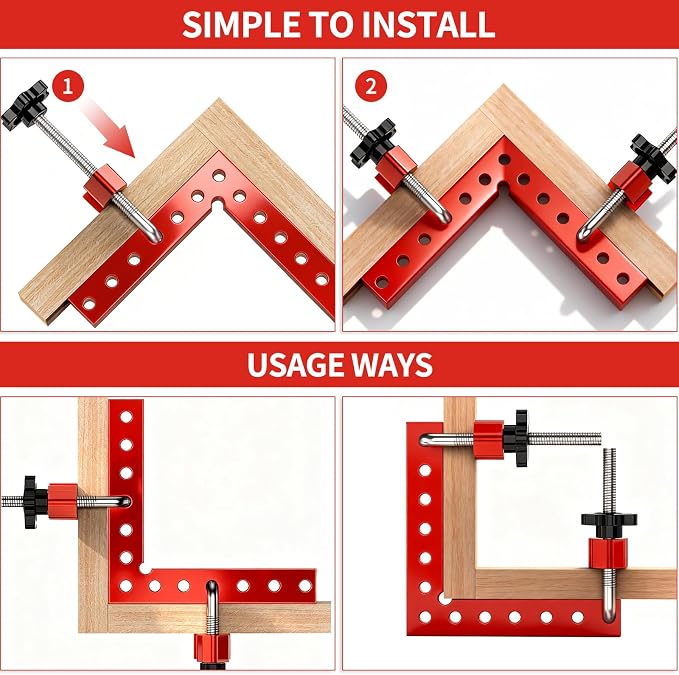 SIMPLE TO INSTALL

1

2

USAGE WAYS