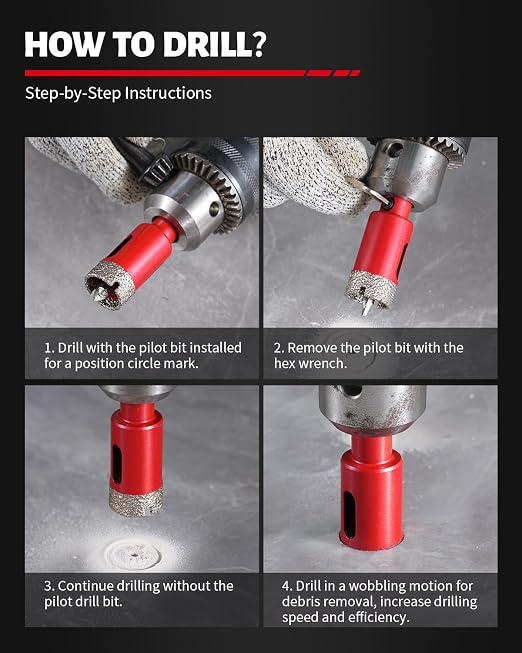 HOW TO DRILL?

Step-by-Step Instructions

1. Drill with the pilot bit installed for a position circle mark.

2. Remove the pilot bit with the hex wrench.

3. Continue drilling without the pilot drill bit.

4. Drill in a wobbling motion for debris removal, increase drilling speed and efficiency.