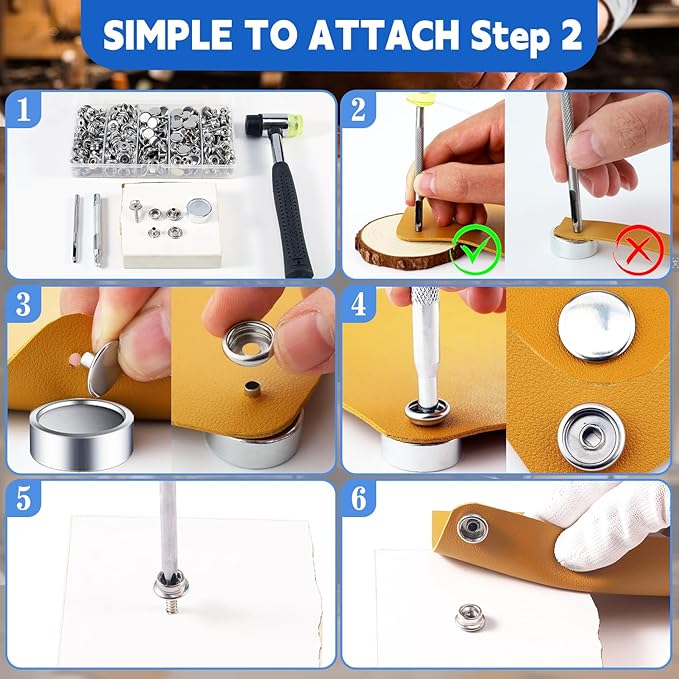 SIMPLE TO ATTACH Step 2

1

2

3

4

5

6