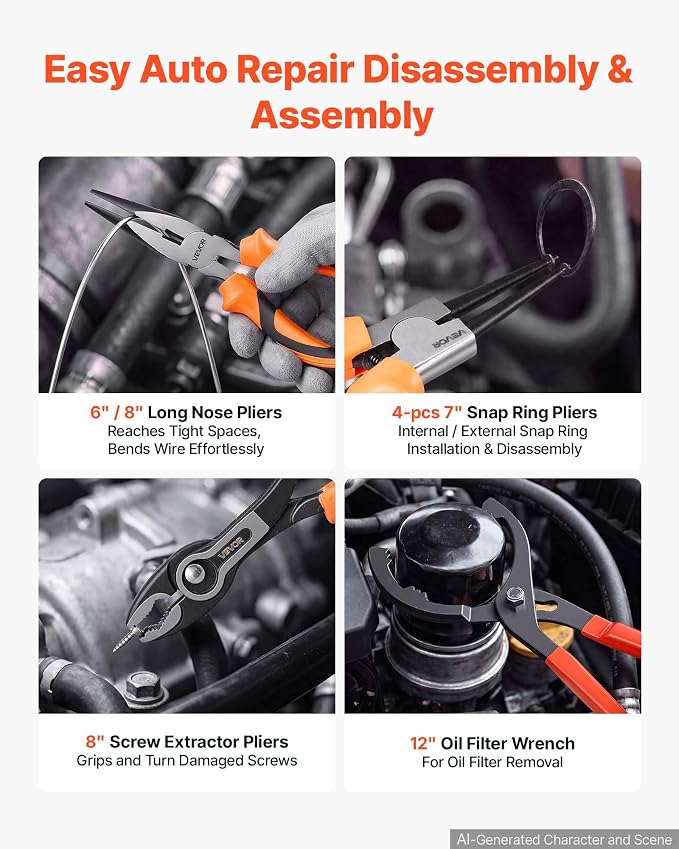 Easy Auto Repair Disassembly & Assembly

VEVOR

6" / 8" Long Nose Pliers
Reaches Tight Spaces, Bends Wire Effortlessly

VEVOR

4-pcs 7" Snap Ring Pliers
Internal / External Snap Ring Installation & Disassembly

VEVOR

8" Screw Extractor Pliers
Grips and Turn Damaged Screws

12" Oil Filter Wrench
For Oil Filter Removal

AI-Generated Character and Scene