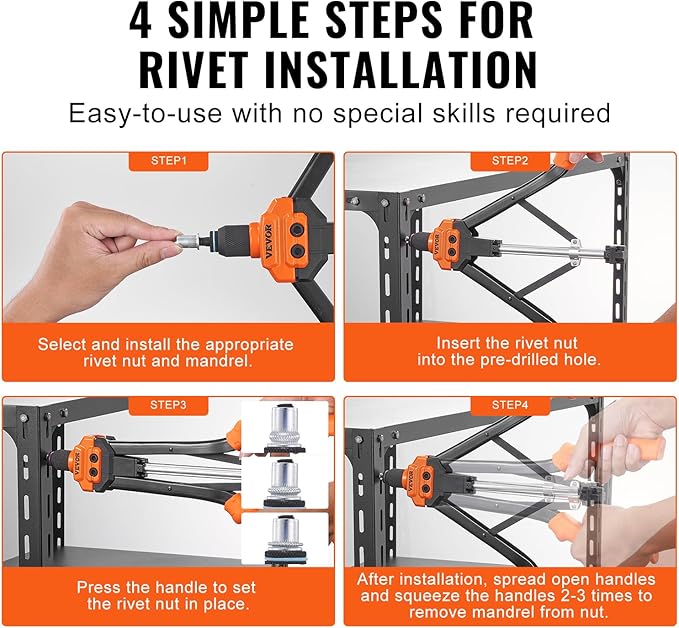 4 SIMPLE STEPS FOR RIVET INSTALLATION

Easy-to-use with no special skills required

STEP1

VEVOR

Select and install the appropriate rivet nut and mandrel.

STEP2

VEVOR

Insert the rivet nut into the pre-drilled hole.

STEP3

VEVOR

Press the handle to set the rivet nut in place.

STEP4

VEVOR

After installation, spread open handles and squeeze the handles 2-3 times to remove mandrel from nut.