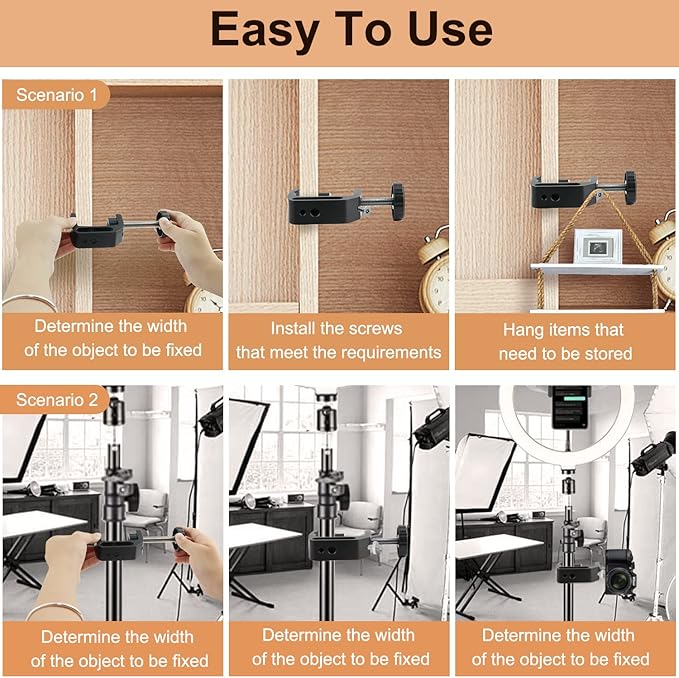 Easy To Use

Scenario 1

Determine the width of the object to be fixed

Install the screws that meet the requirements

Hang items that need to be stored

Scenario 2

Determine the width of the object to be fixed

Determine the width of the object to be fixed

Determine the width of the object to be fixed