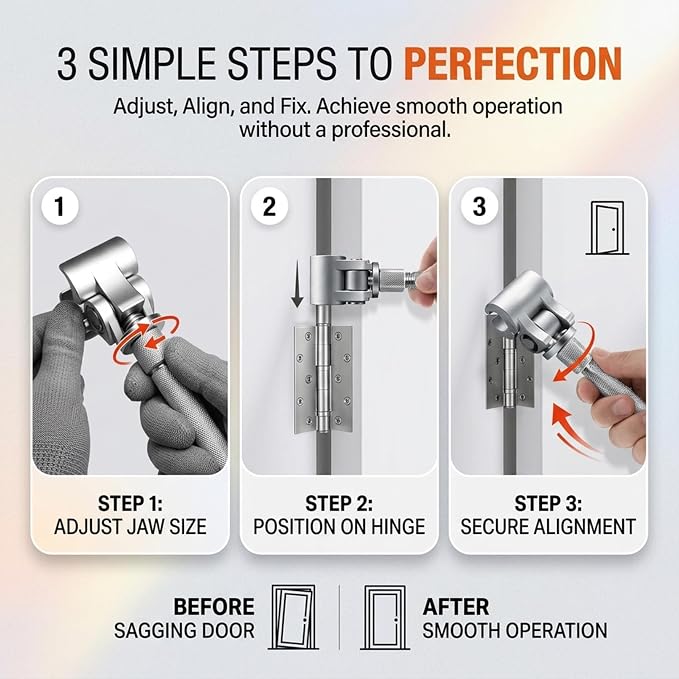 3 SIMPLE STEPS TO PERFECTION

Adjust, Align, and Fix. Achieve smooth operation without a professional.

1

STEP 1:
ADJUST JAW SIZE

2

STEP 2:
POSITION ON HINGE

3

STEP 3:
SECURE ALIGNMENT

BEFORE
SAGGING DOOR

AFTER
SMOOTH OPERATION