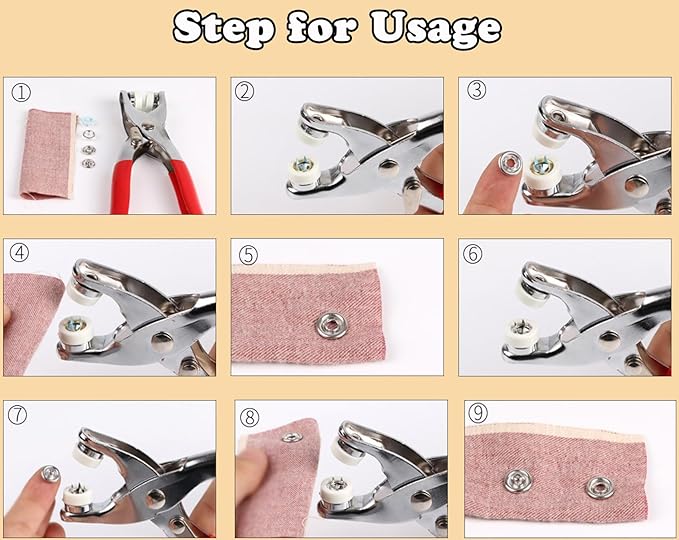 Step for Usage

①

②

③

④

⑤

⑥

⑦

⑧

⑨